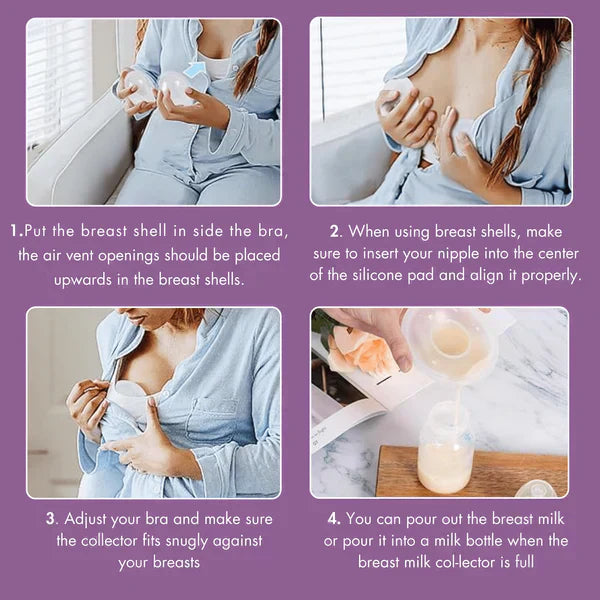 1.Put the breast shell in side the bra, the air vent openings should be placed upwards in the breast shells.

2. When using breast shells, make sure to insert your nipple into the center of the silicone pad and align it properly.

3. Adjust your bra and make sure the collector fits snugly against your breasts

4. You can pour out the breast milk or pour it into a milk bottle when the breast milk col-lector is full