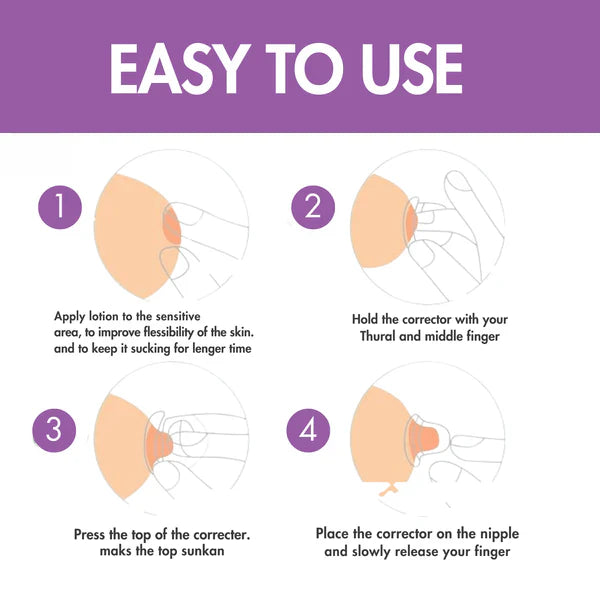 EASY TO USE

1

Apply lotion to the sensitive area, to improve flessibility of the skin. and to keep it sucking for lenger time

2

Hold the corrector with your Thural and middle finger

3

Press the top of the correcter. maks the top sunkan

4

Place the corrector on the nipple and slowly release your finger